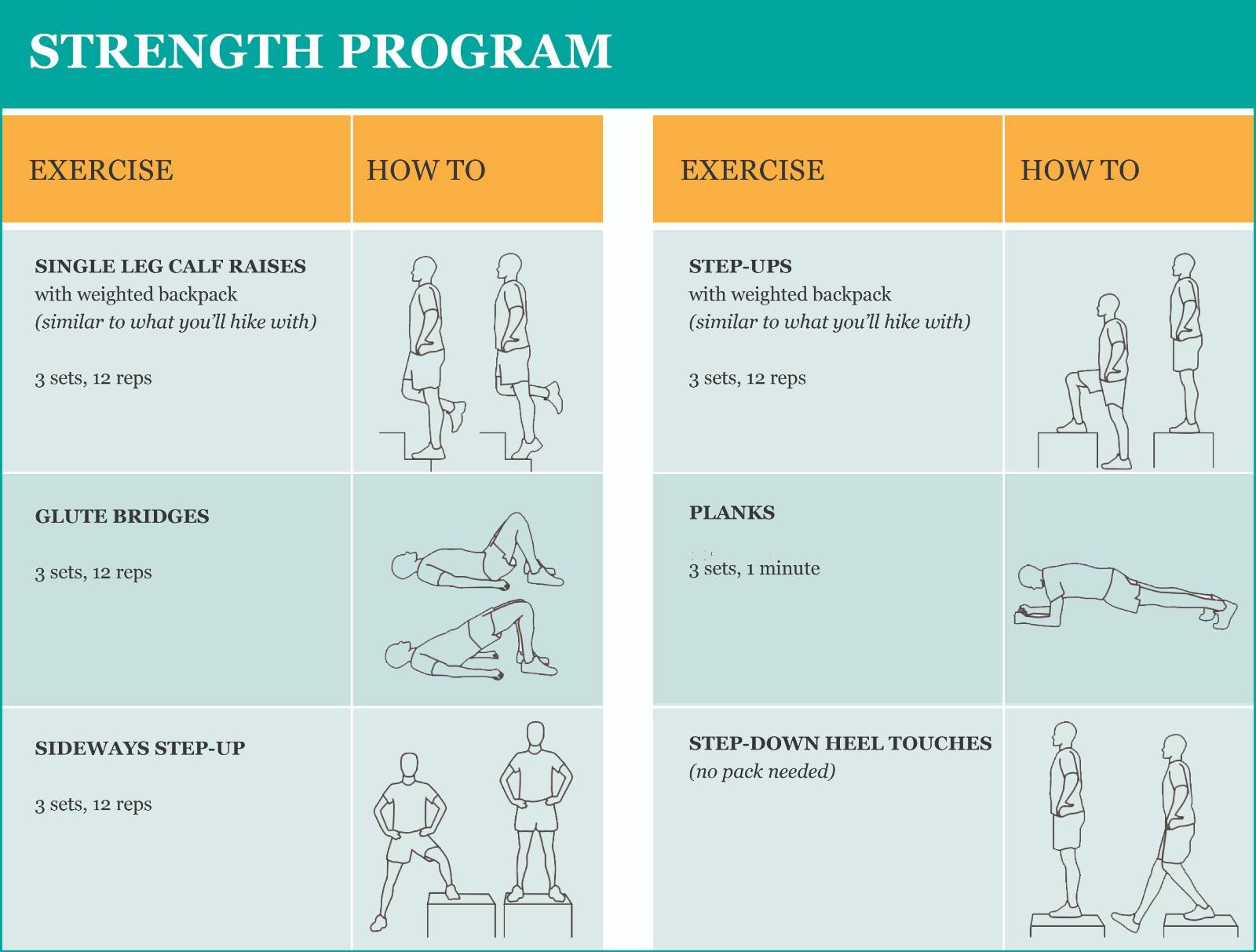 STRENGTH PROGRAM

| EXERCISE | HOW TO |
|---|---|
| SINGLE LEG CALF RAISES with weighted backpack (similar to what you'll hike with) 3 sets, 12 reps | |
| GLUTE BRIDGES 3 sets, 12 reps | |
| SIDEWAYS STEP-UP 3 sets, 12 reps | |

| EXERCISE | HOW TO |
|---|---|
| STEP-UPS with weighted backpack (similar to what you'll hike with) 3 sets, 12 reps | |
| PLANKS 3 sets, 1 minute | |
| STEP-DOWN HEEL TOUCHES (no pack needed) | |